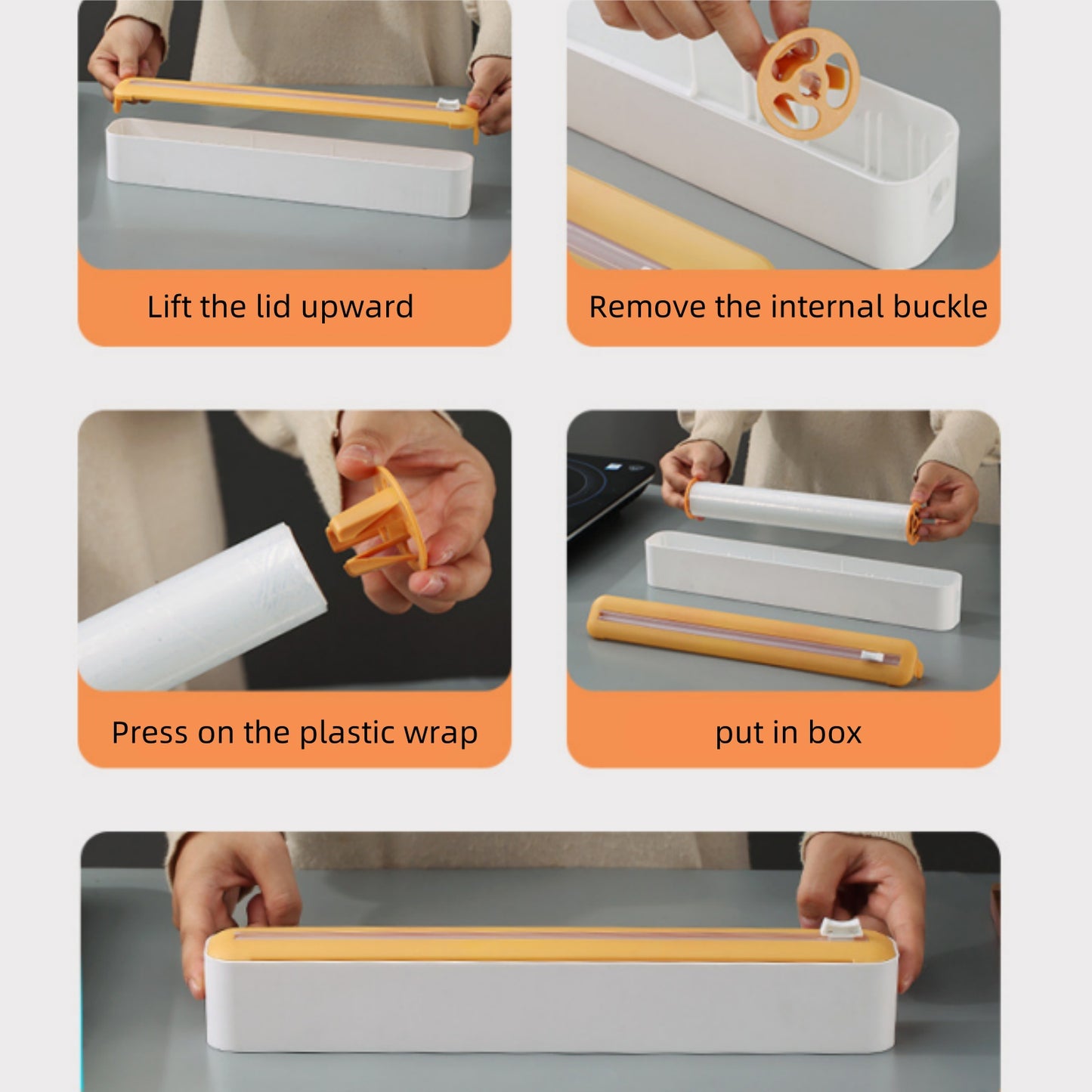 Lift the lid upward

Remove the internal buckle

Press on the plastic wrap

put in box